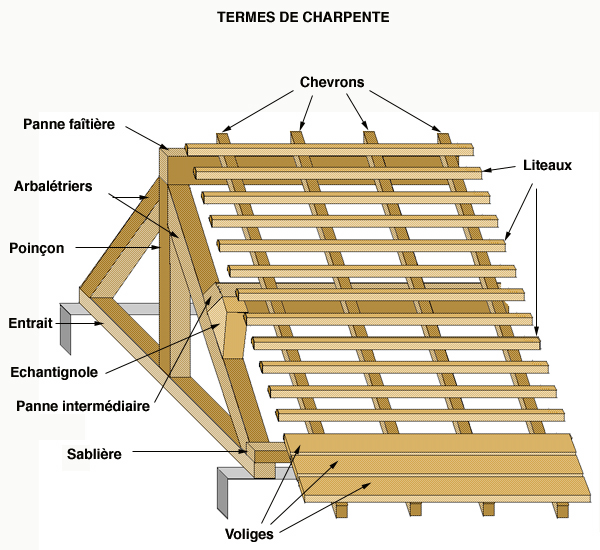 TERMES DE CHARPENTE

Chevrons

Panne faîtière

Liteaux

Arbalétriers

Poinçon

Entrait

Echantignole

Panne intermédiaire

Sablière

Voliges