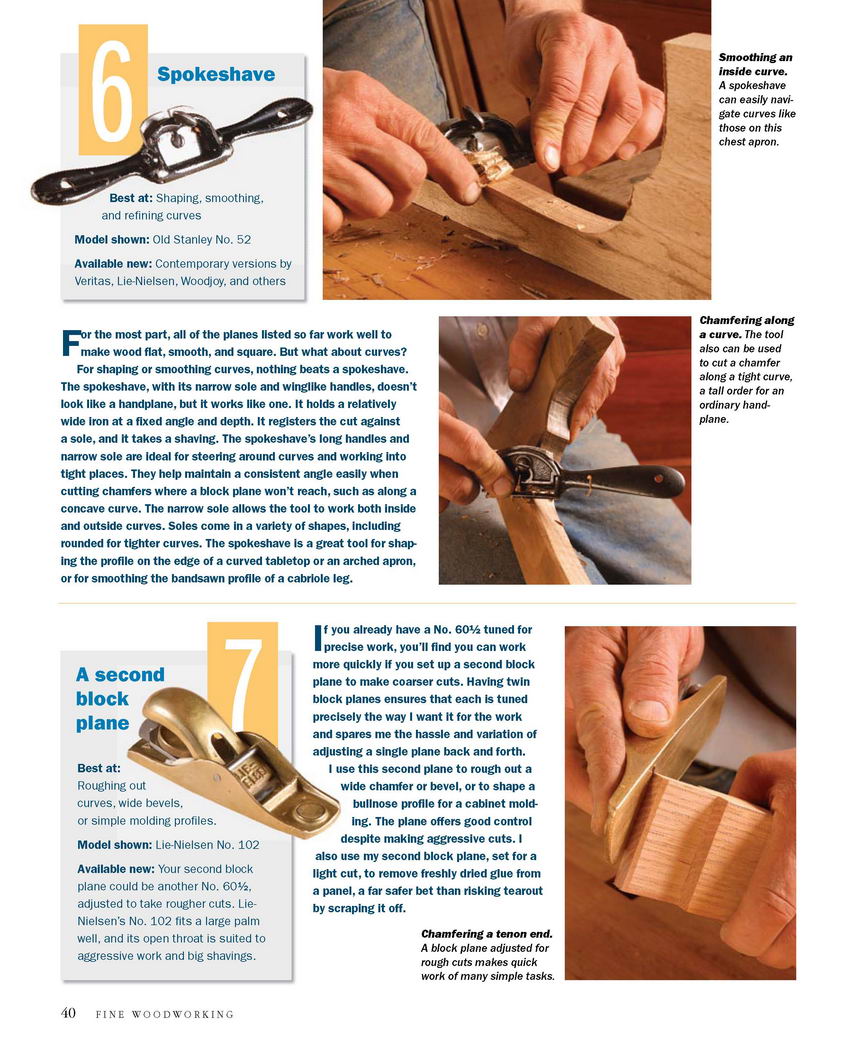 6

Spokeshave

Best at: Shaping, smoothing, and refining curves

Model shown: Old Stanley No. 52

Available new: Contemporary versions by Veritas, Lie-Nielsen, Woodjoy, and others

Smoothing an inside curve. A spokeshave can easily navigate curves like those on this chest apron.

For the most part, all of the planes listed so far work well to make wood flat, smooth, and square. But what about curves?

For shaping or smoothing curves, nothing beats a spokeshave. The spokeshave, with its narrow sole and winglike handles, doesn't look like a handplane, but it works like one. It holds a relatively wide iron at a fixed angle and depth. It registers the cut against a sole, and it takes a shaving. The spokeshave's long handles and narrow sole are ideal for steering around curves and working into tight places. They help maintain a consistent angle easily when cutting chamfers where a block plane won't reach, such as along a concave curve. The narrow sole allows the tool to work both inside and outside curves. Soles come in a variety of shapes, including rounded for tighter curves. The spokeshave is a great tool for shaping the profile on the edge of a curved tabletop or an arched apron, or for smoothing the bandsawn profile of a cabriole leg.

Chamfering along a curve. The tool also can be used to cut a chamfer along a tight curve, a tall order for an ordinary handplane.

7

A second block plane

Best at: Roughing out curves, wide bevels, or simple molding profiles.

Model shown: Lie-Nielsen No. 102

Available new: Your second block plane could be another No. 60½, adjusted to take rougher cuts. Lie-Nielsen's No. 102 fits a large palm well, and its open throat is suited to aggressive work and big shavings.

If you already have a No. 60½ tuned for precise work, you'll find you can work more quickly if you set up a second block plane to make coarser cuts. Having twin block planes ensures that each is tuned precisely the way I want it for the work and spares me the hassle and variation of adjusting a single plane back and forth.

I use this second plane to rough out a wide chamfer or bevel, or to shape a bullnose profile for a cabinet molding. The plane offers good control despite making aggressive cuts. I also use my second block plane, set for a light cut, to remove freshly dried glue from a panel, a far safer bet than risking tearout by scraping it off.

Chamfering a tenon end. A block plane adjusted for rough cuts makes quick work of many simple tasks.

40 FINE WOODWORKING