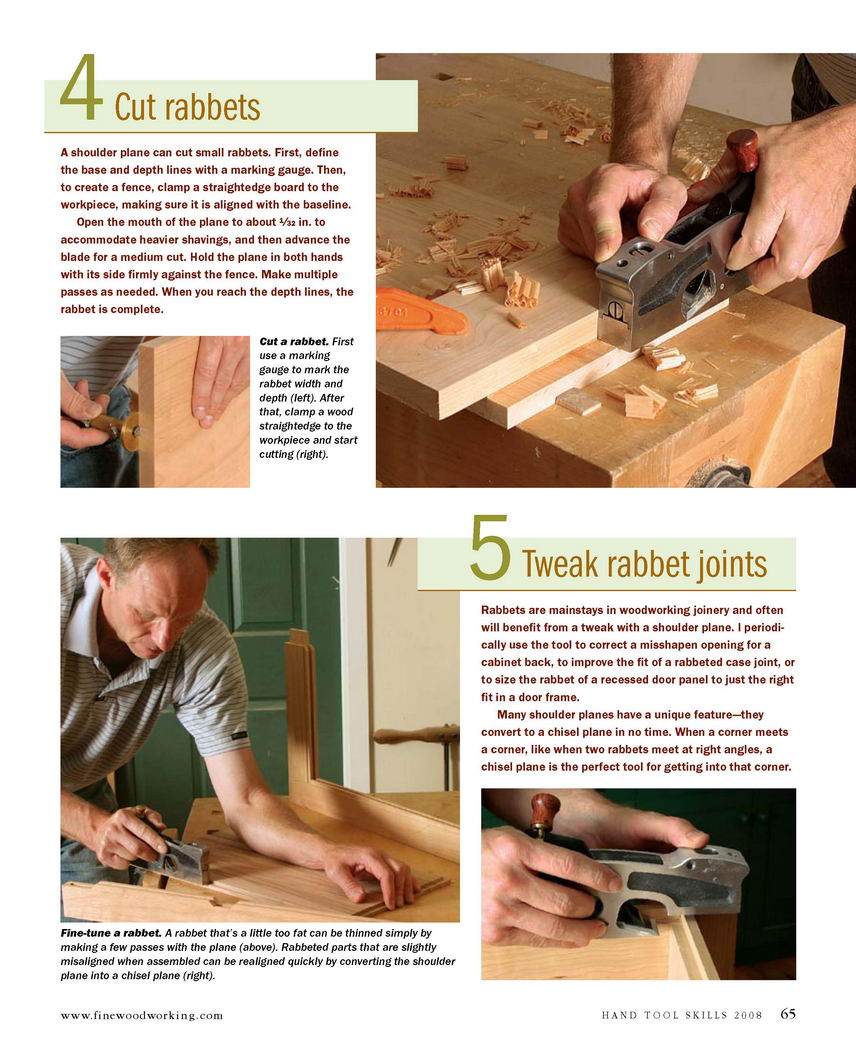 4 Cut rabbets

A shoulder plane can cut small rabbets. First, define the base and depth lines with a marking gauge. Then, to create a fence, clamp a straightedge board to the workpiece, making sure it is aligned with the baseline.

Open the mouth of the plane to about $\frac{1}{32}$ in. to accommodate heavier shavings, and then advance the blade for a medium cut. Hold the plane in both hands with its side firmly against the fence. Make multiple passes as needed. When you reach the depth lines, the rabbet is complete.

Cut a rabbet. First use a marking gauge to mark the rabbet width and depth (left). After that, clamp a wood straightedge to the workpiece and start cutting (right).

5 Tweak rabbet joints

Rabbets are mainstays in woodworking joinery and often will benefit from a tweak with a shoulder plane. I periodically use the tool to correct a misshapen opening for a cabinet back, to improve the fit of a rabbeted case joint, or to size the rabbet of a recessed door panel to just the right fit in a door frame.

Many shoulder planes have a unique feature—they convert to a chisel plane in no time. When a corner meets a corner, like when two rabbets meet at right angles, a chisel plane is the perfect tool for getting into that corner.

Fine-tune a rabbet. A rabbet that's a little too fat can be thinned simply by making a few passes with the plane (above). Rabbeted parts that are slightly misaligned when assembled can be realigned quickly by converting the shoulder plane into a chisel plane (right).

www.finewoodworking.com

HAND TOOL SKILLS 2008 65