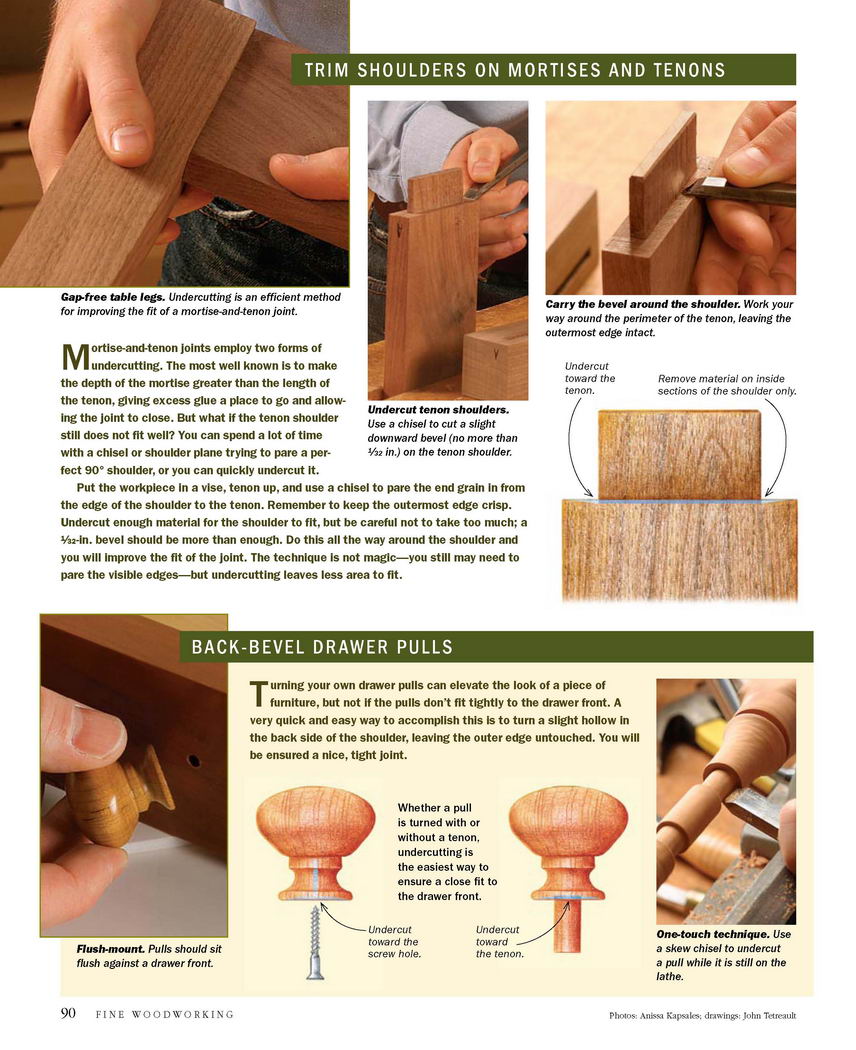 TRIM SHOULDERS ON MORTISES AND TENONS

Gap-free table legs. Undercutting is an efficient method for improving the fit of a mortise-and-tenon joint.

Mortise-and-tenon joints employ two forms of undercutting. The most well known is to make the depth of the mortise greater than the length of the tenon, giving excess glue a place to go and allowing the joint to close. But what if the tenon shoulder still does not fit well? You can spend a lot of time with a chisel or shoulder plane trying to pare a perfect 90° shoulder, or you can quickly undercut it.

Put the workpiece in a vise, tenon up, and use a chisel to pare the end grain in from the edge of the shoulder to the tenon. Remember to keep the outermost edge crisp. Undercut enough material for the shoulder to fit, but be careful not to take too much; a $\frac{1}{32}$-in. bevel should be more than enough. Do this all the way around the shoulder and you will improve the fit of the joint. The technique is not magic—you still may need to pare the visible edges—but undercutting leaves less area to fit.

Undercut tenon shoulders. Use a chisel to cut a slight downward bevel (no more than $\frac{1}{32}$ in.) on the tenon shoulder.

Carry the bevel around the shoulder. Work your way around the perimeter of the tenon, leaving the outermost edge intact.

Undercut toward the tenon.

Remove material on inside sections of the shoulder only.

BACK-BEVEL DRAWER PULLS

Turning your own drawer pulls can elevate the look of a piece of furniture, but not if the pulls don't fit tightly to the drawer front. A very quick and easy way to accomplish this is to turn a slight hollow in the back side of the shoulder, leaving the outer edge untouched. You will be ensured a nice, tight joint.

Whether a pull is turned with or without a tenon, undercutting is the easiest way to ensure a close fit to the drawer front.

Undercut toward the screw hole.

Undercut toward the tenon.

Flush-mount. Pulls should sit flush against a drawer front.

One-touch technique. Use a skew chisel to undercut a pull while it is still on the lathe.

90 FINE WOODWORKING

Photos: Anissa Kapsales; drawings: John Tetreault